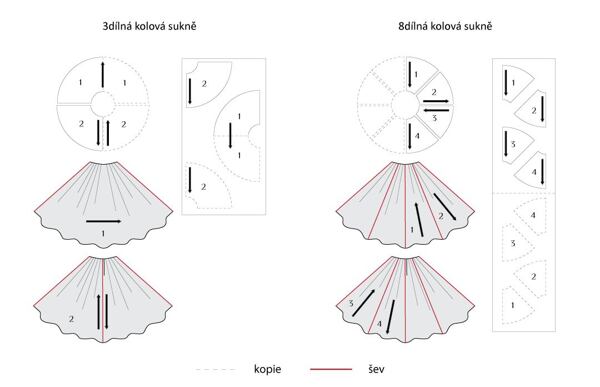 3dílná kolová sukně

1 1
2 2

2
1
1
2

1

2

8dílná kolová sukně

1
2
3
4

1
2
3
4

4
3
2
1

1 2

3 4

kopie šev